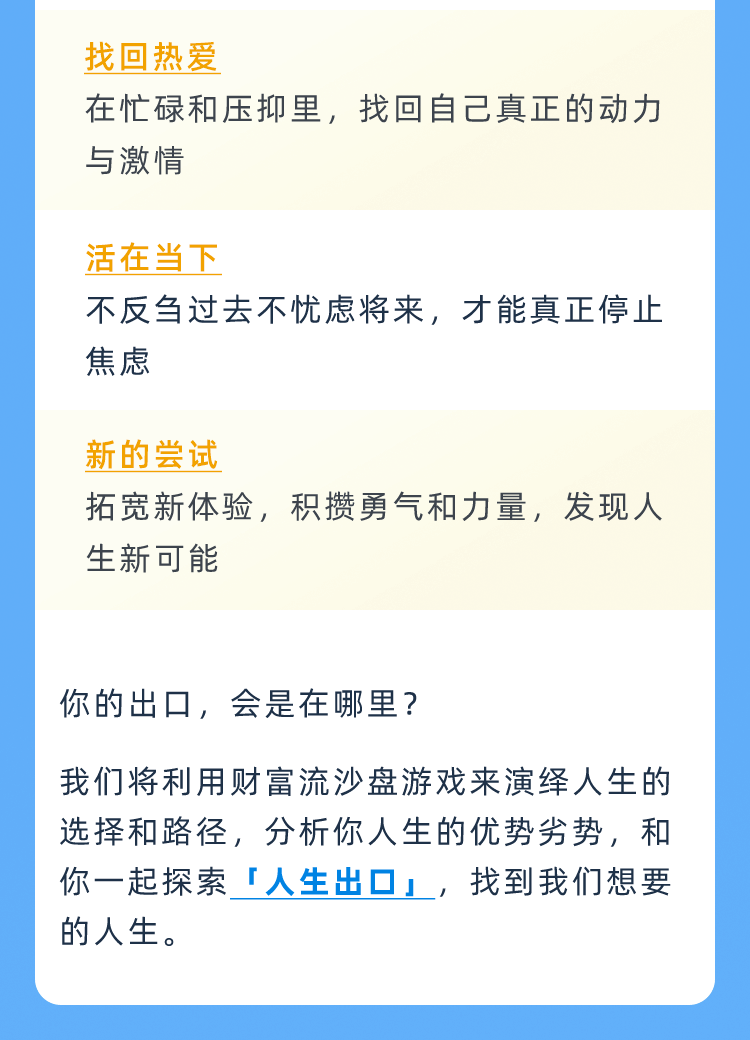 找回热爱

在忙碌和压抑里，找回自己真正的动力与激情

活在当下

不反刍过去不忧虑将来，才能真正停止焦虑

新的尝试

拓宽新体验，积攒勇气和力量，发现人生新可能

你的出口，会是在哪里？

我们将利用财富流沙盘游戏来演绎人生的选择和路径，分析你人生的优势劣势，和你一起探索「人生出口」，找到我们想要的人生。